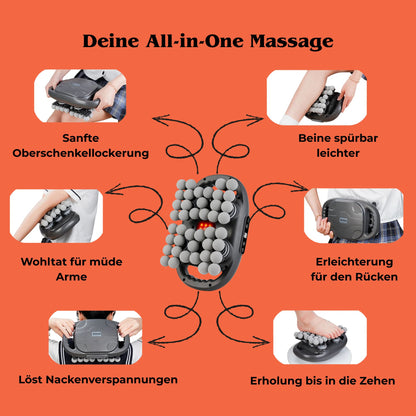 Deine All-in-One Massage

Sanfte Oberschenkellockerung

Beine spürbar leichter

Wohltat für müde Arme

Erleichterung für den Rücken

Löst Nackenverspannungen

Erholung bis in die Zehen